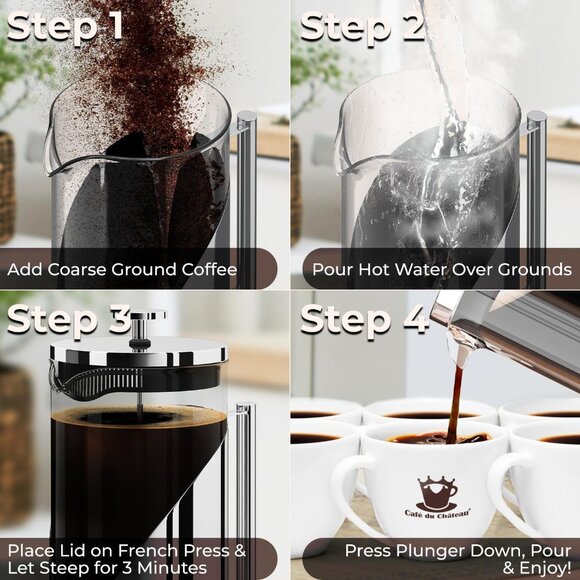 Step 1

Add Coarse Ground Coffee

Step 2

Pour Hot Water Over Grounds

Step 3

Place Lid on French Press & Let Steep for 3 Minutes

Step 4

Café du Château

Press Plunger Down, Pour & Enjoy!